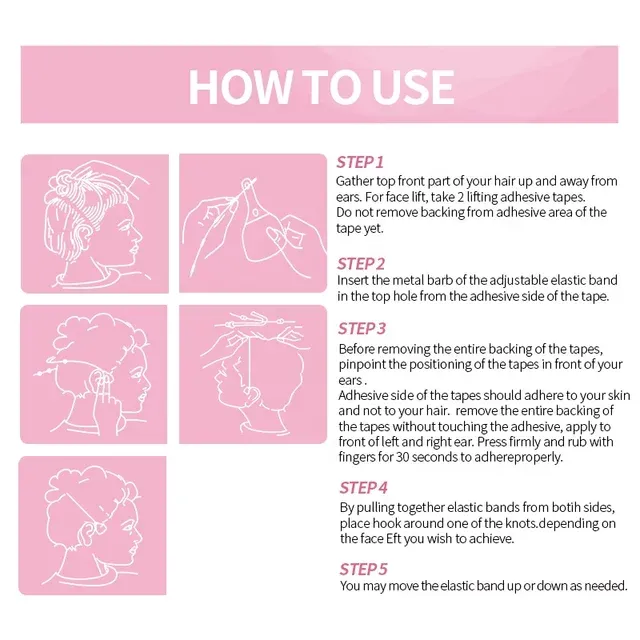 HOW TO USE

STEP 1
Gather top front part of your hair up and away from ears. For face lift, take 2 lifting adhesive tapes. Do not remove backing from adhesive area of the tape yet.

STEP 2
Insert the metal barb of the adjustable elastic band in the top hole from the adhesive side of the tape.

STEP 3
Before removing the entire backing of the tapes, pinpoint the positioning of the tapes in front of your ears .
Adhesive side of the tapes should adhere to your skin and not to your hair. remove the entire backing of the tapes without touching the adhesive, apply to front of left and right ear. Press firmly and rub with fingers for 30 seconds to adhereproperly.

STEP 4
By pulling together elastic bands from botih sides, place hook around one of the knots.depending on the face Eft you wish to achieve.

STEP 5
You may move the elastic band up or down as needed.